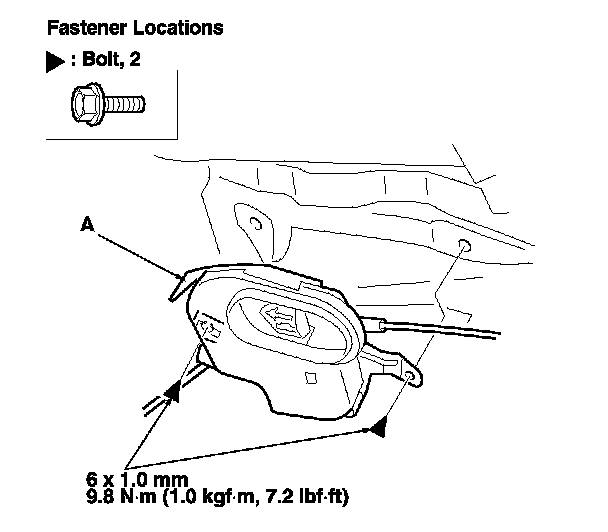 Fastener Locations

▶ : Bolt, 2

A

6 x 1.0 mm
9.8 N·m (1.0 kgf·m, 7.2 lbf·ft)