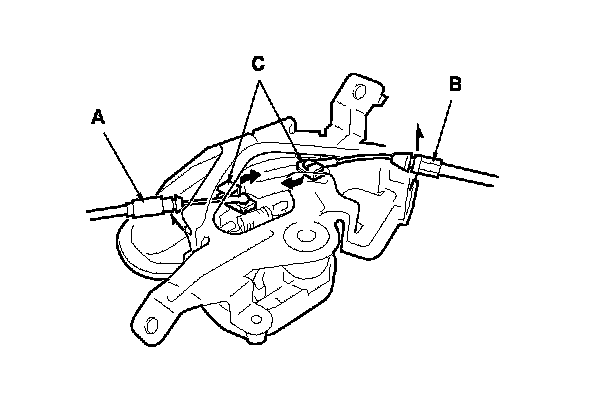 C
B
A