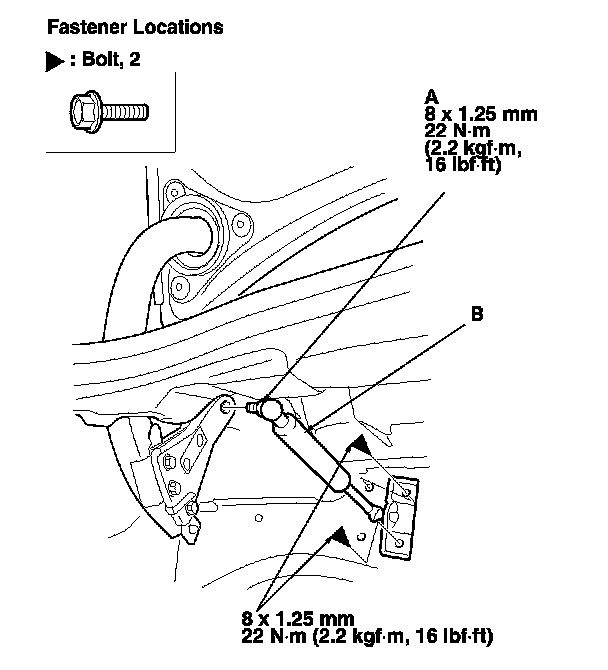 Fastener Locations

▶ : Bolt, 2

A
8 x 1.25 mm
22 N·m
(2.2 kgf·m,
16 lbf·ft)

B

8 x 1.25 mm
22 N·m (2.2 kgf·m, 16 lbf·ft)