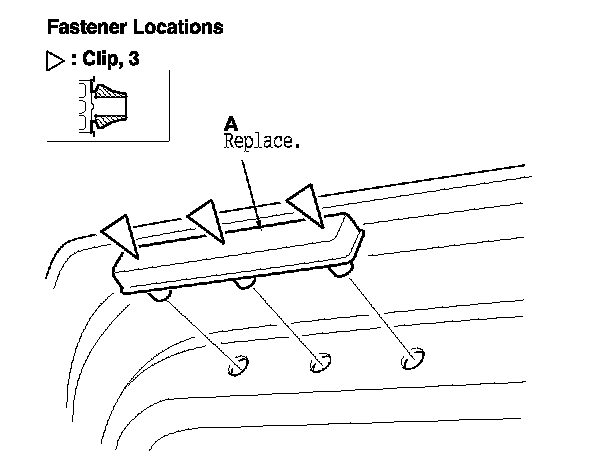 Fastener Locations

▷ : Clip, 3

A
Replace.