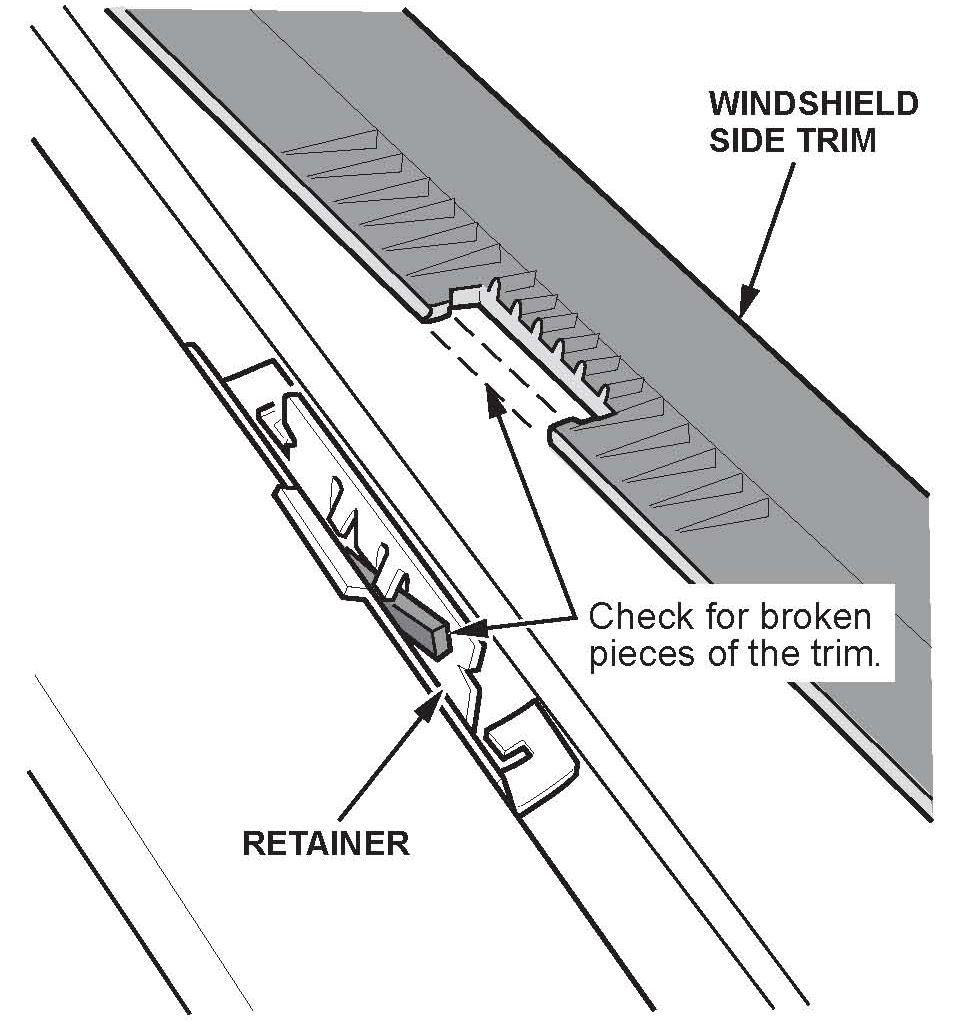 WINDSHIELD SIDE TRIM

Check for broken pieces of the trim.

RETAINER