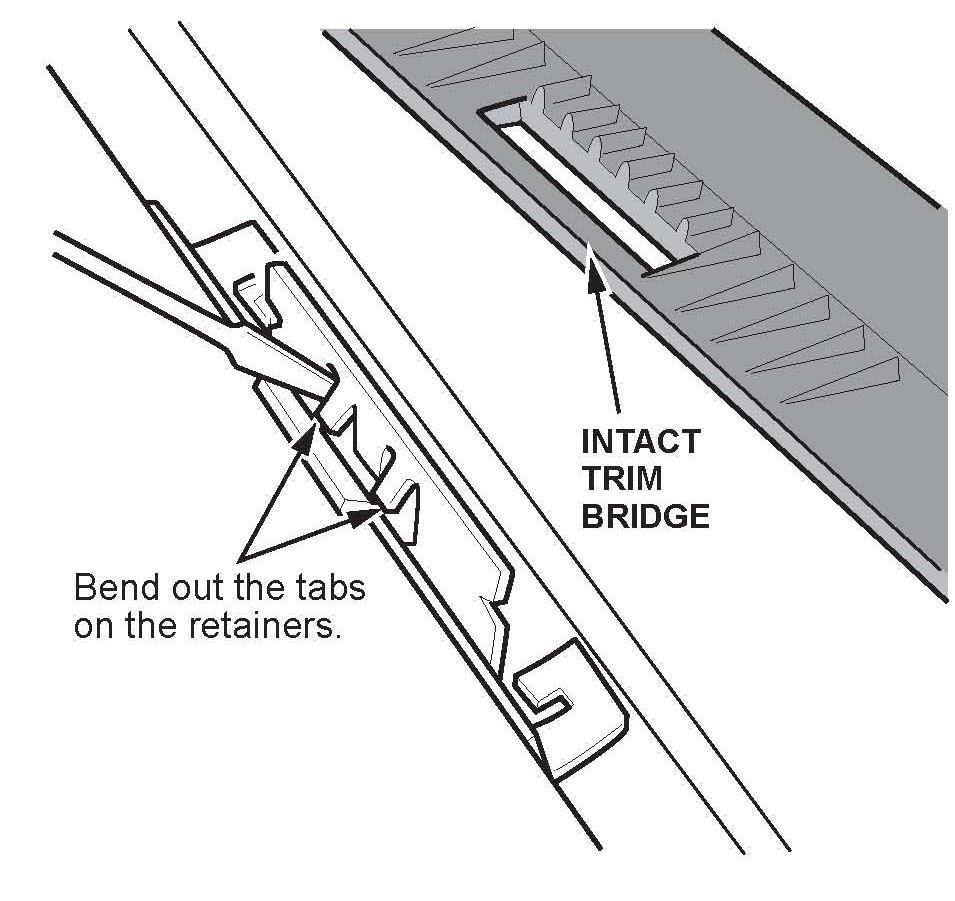 INTACT
TRIM
BRIDGE

Bend out the tabs on the retainers.