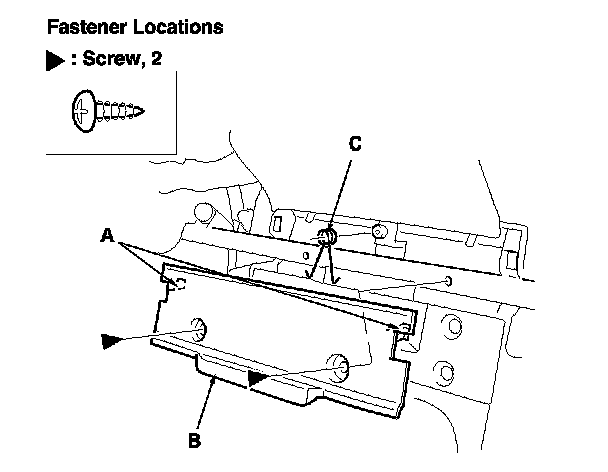 Fastener Locations

▶ : Screw, 2

C

A

B