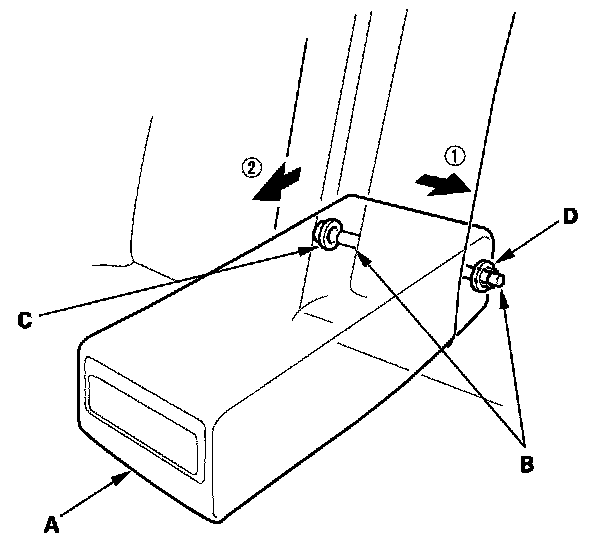 ②
①
D
C
B
A