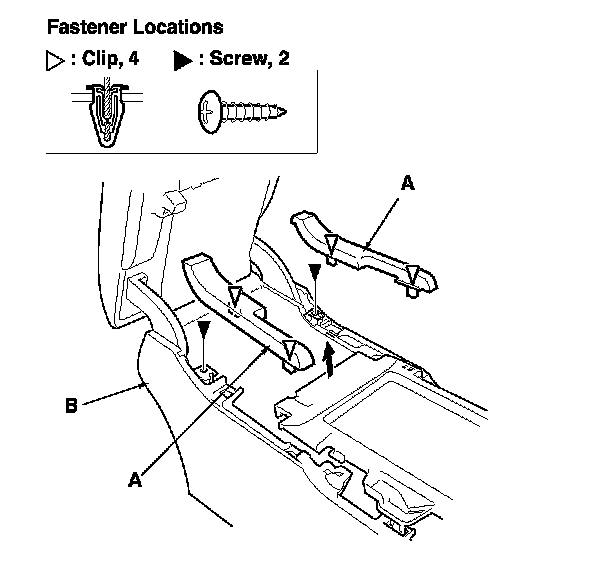 Fastener Locations

▷ : Clip, 4 ▶ : Screw, 2

A

B

A