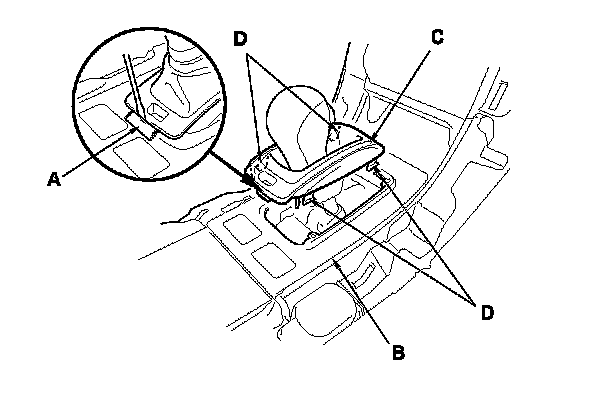 D
C
A
D
B