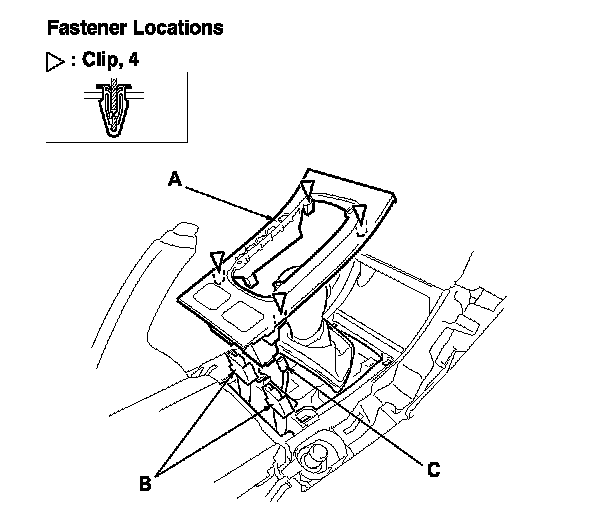 Fastener Locations

▷ : Clip, 4

A

B

C