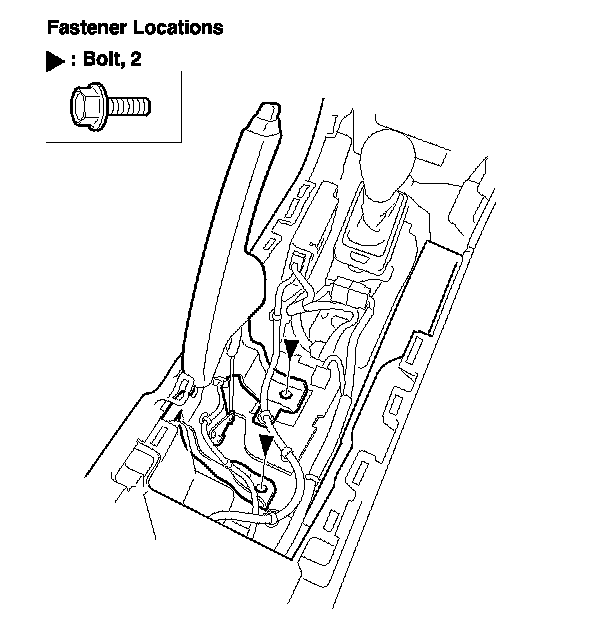 Fastener Locations

▶ : Bolt, 2