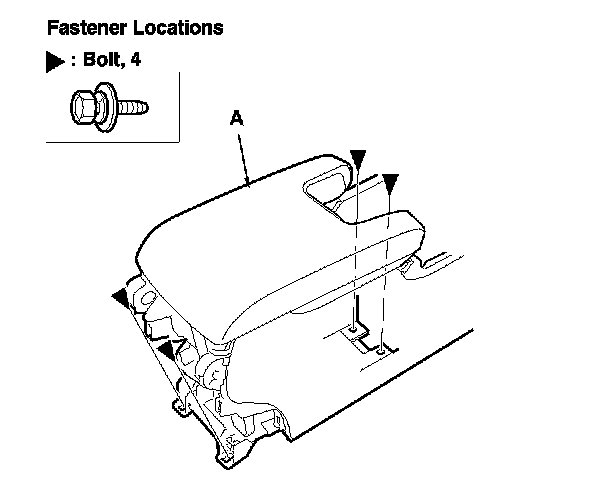 Fastener Locations

▶ : Bolt, 4

A