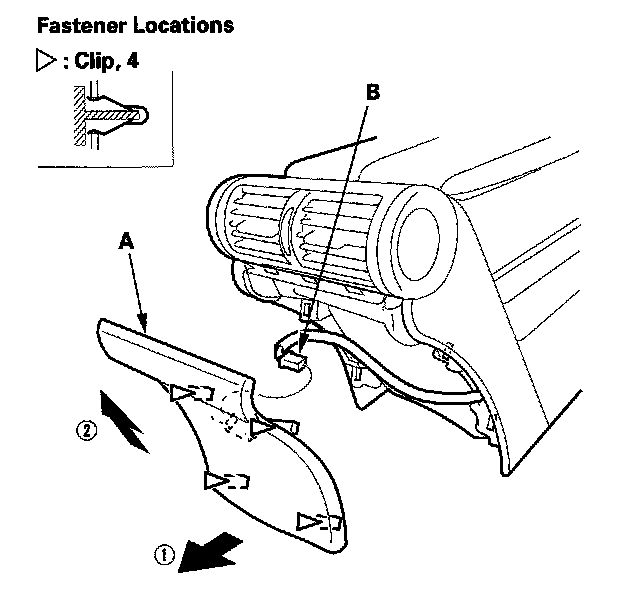 Fastener Locations

▷ : Clip, 4

B

A

②

①