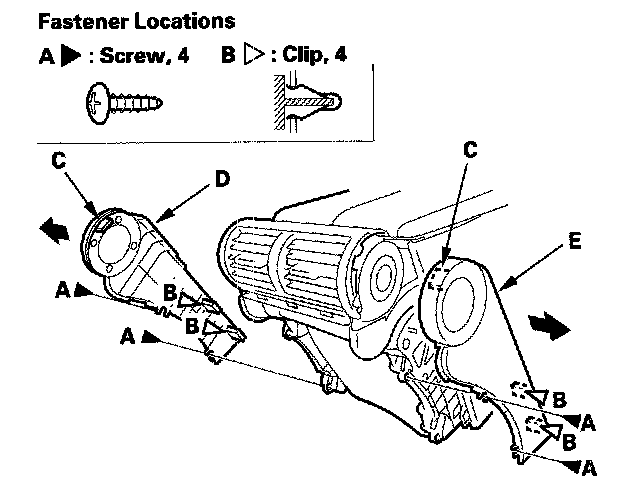 Fastener Locations

A ▶ : Screw, 4   B ▷ : Clip, 4

C

D

C

E

A

B

B

A

B

A

B

A