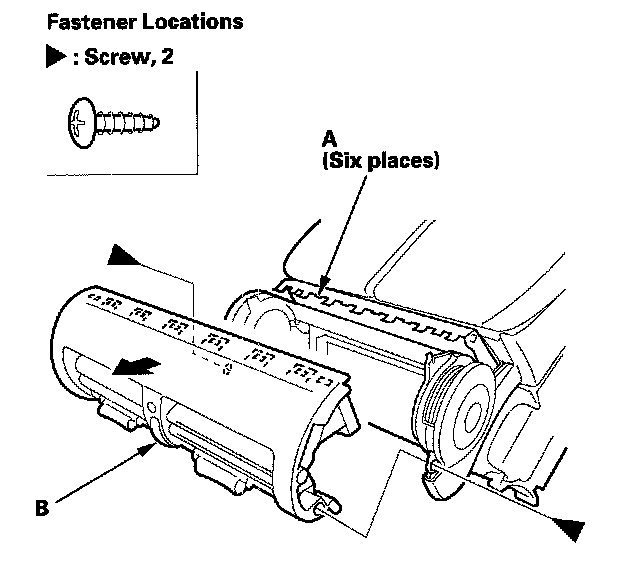 Fastener Locations

▶ : Screw, 2

A
(Six places)

B