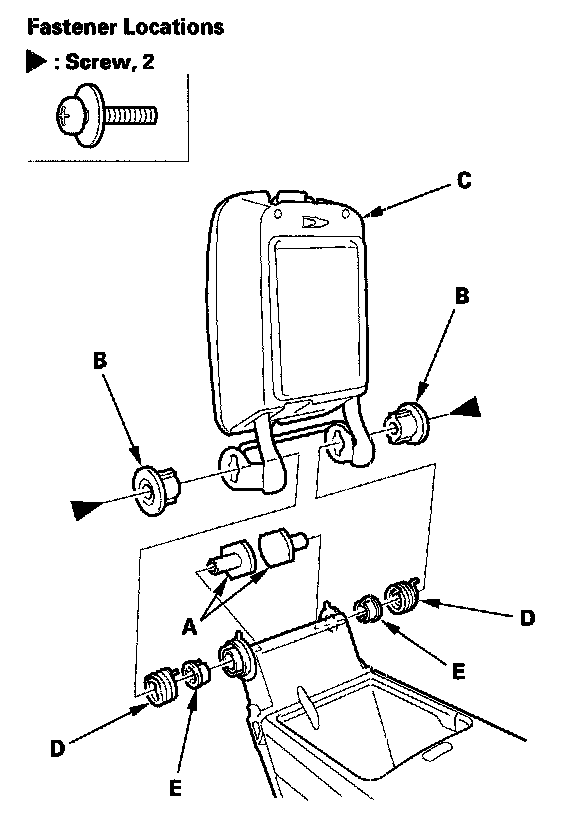 Fastener Locations

▶ : Screw, 2

C

B

B

A

D

E

D

E