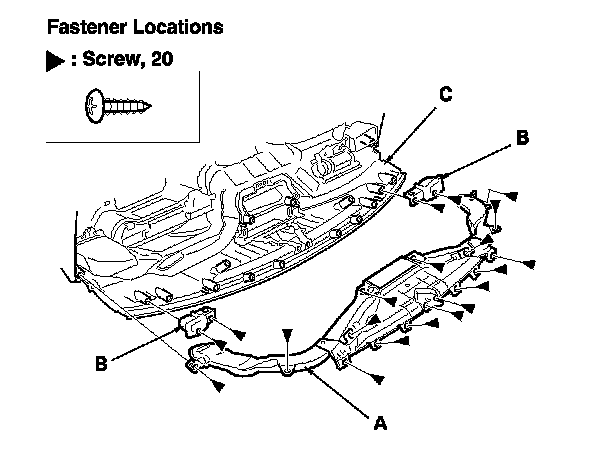 Fastener Locations

▶ : Screw, 20

C

B

B

A