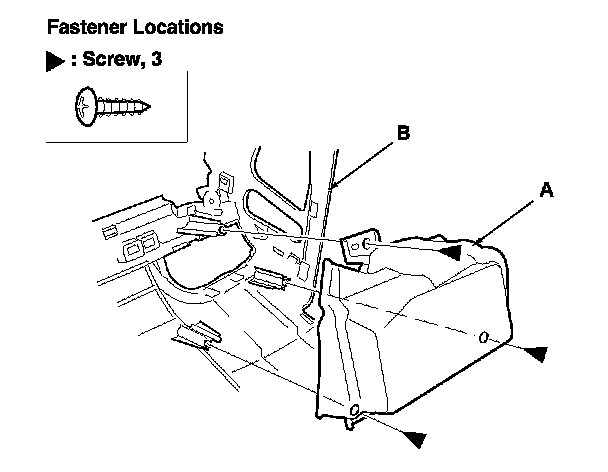 Fastener Locations

▶ : Screw, 3

B

A