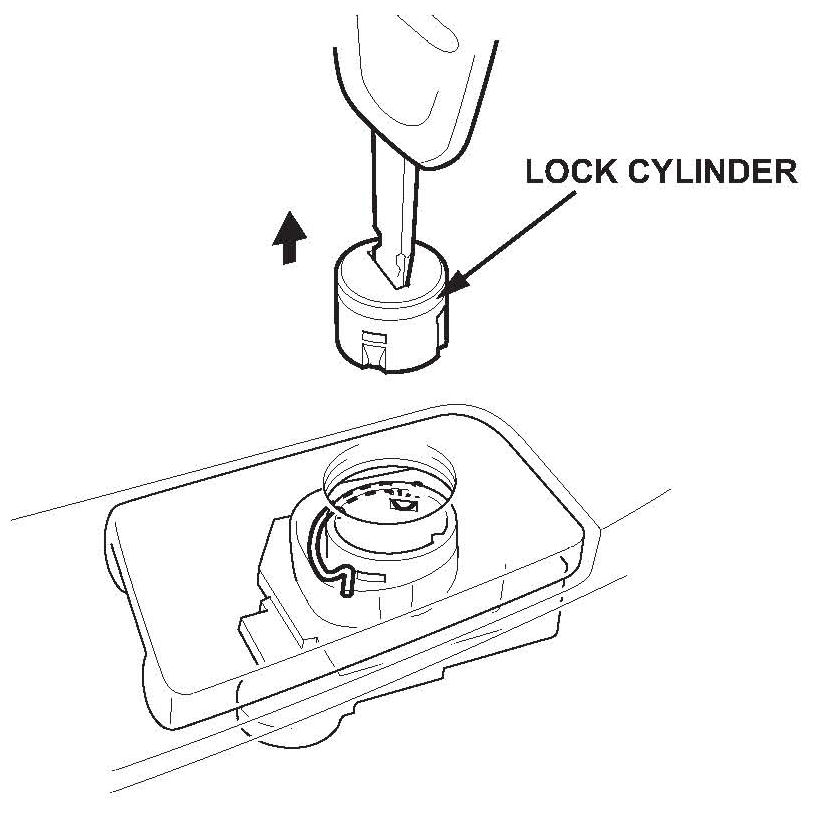 LOCK CYLINDER