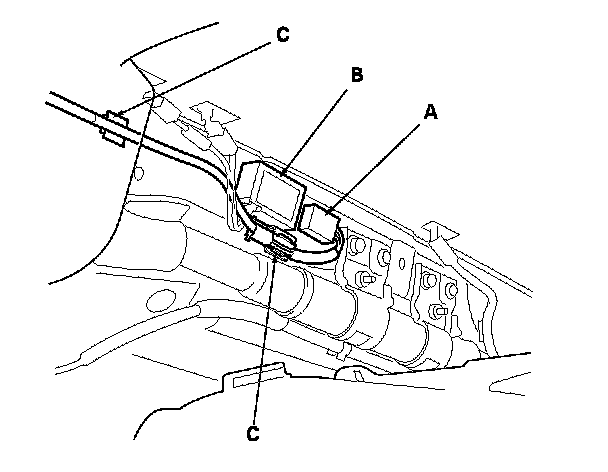 C
B
A
C