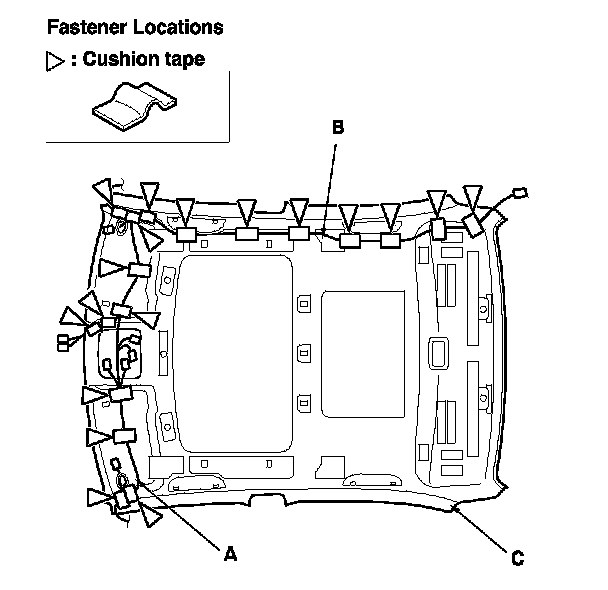 Fastener Locations

▷ : Cushion tape

B

A

C