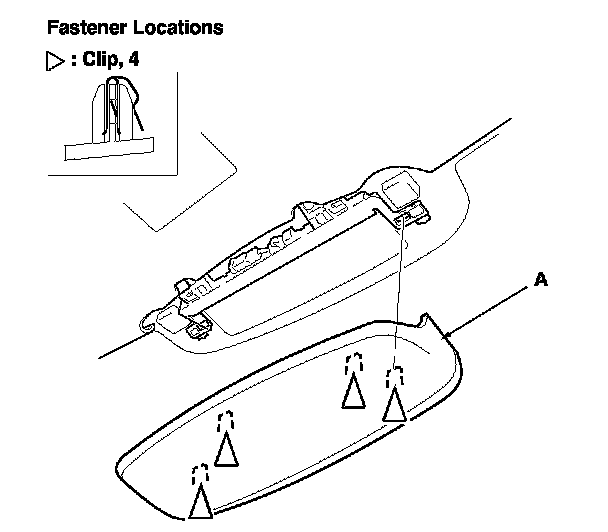 Fastener Locations

▷ : Clip, 4

A