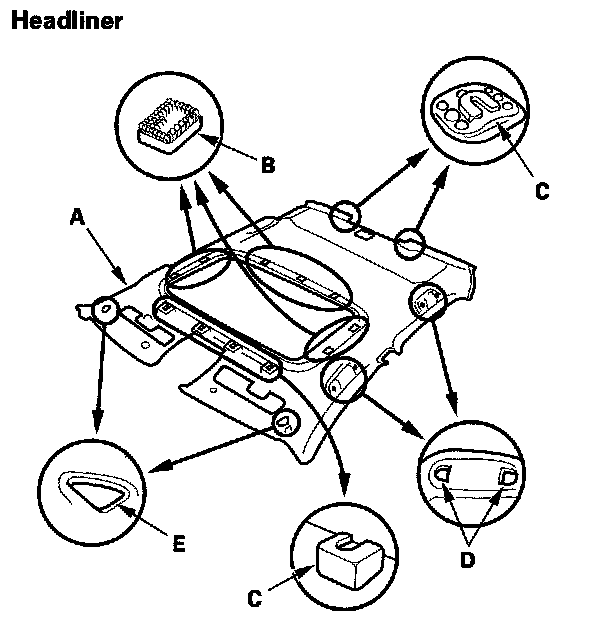 Headliner

B

C

A

E

C

D