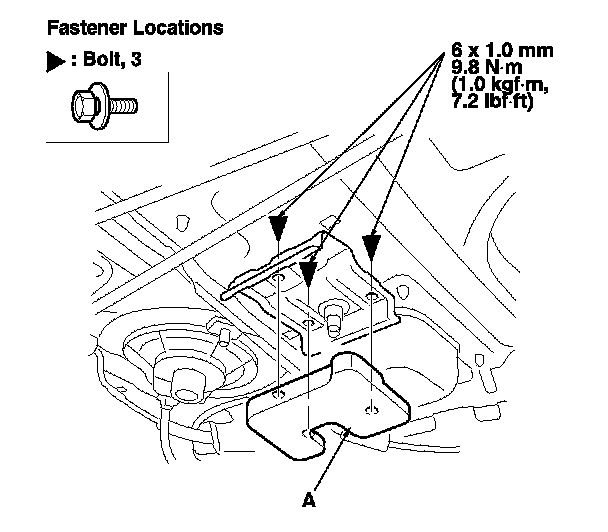 Fastener Locations

▶ : Bolt, 3

6 x 1.0 mm
9.8 N·m
(1.0 kgf·m,
7.2 lbf·ft)

A