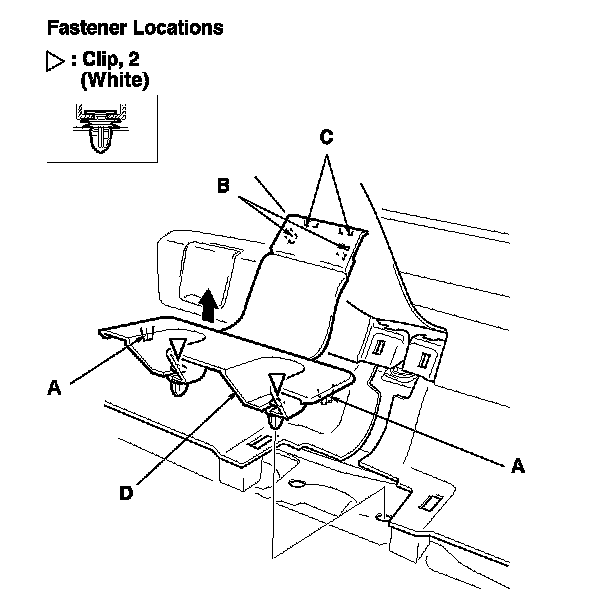 Fastener Locations

▷ : Clip, 2 (White)

C

B

A

A

D