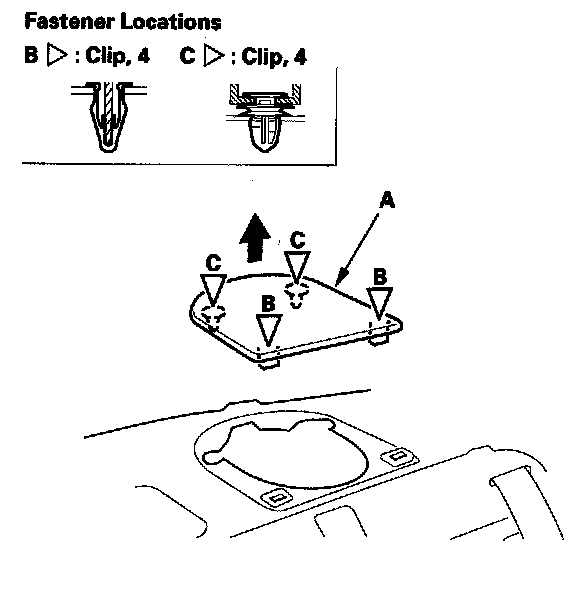 Fastener Locations

B ▷ : Clip, 4 C ▷ : Clip, 4

A

C

C

B

B