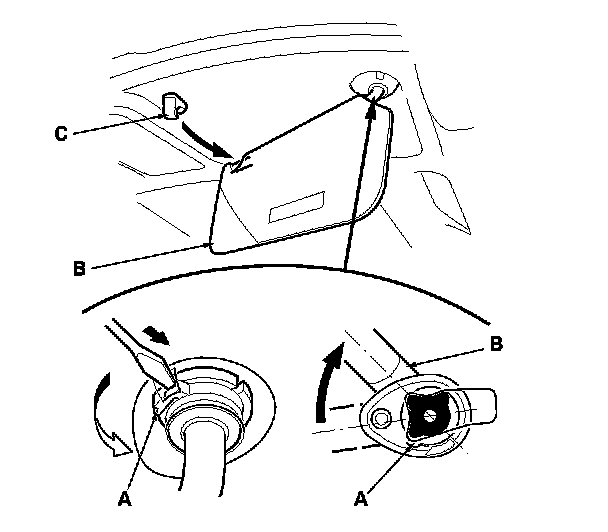 C
B
B
A
A