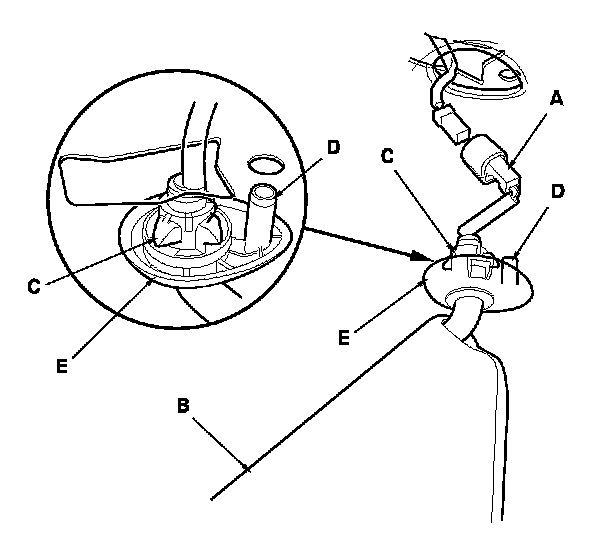 A
D
C
D
C
E
E
B