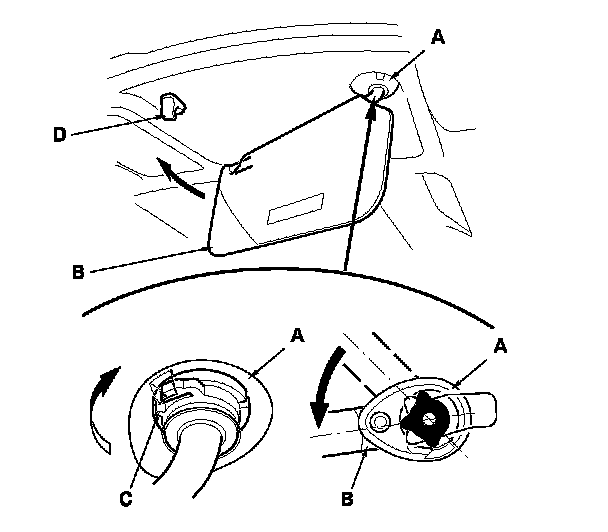 A
D
B
A
A
C
B