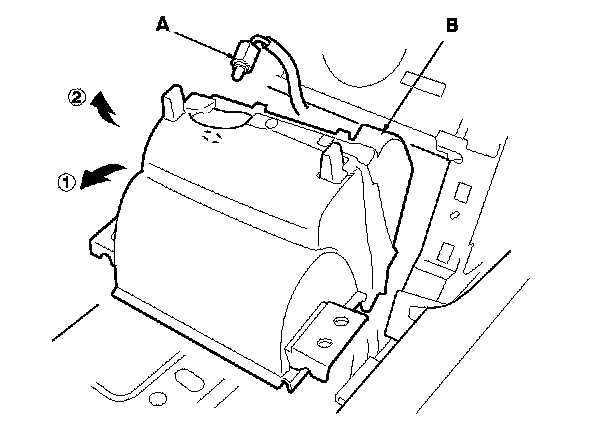 A
B
②
①