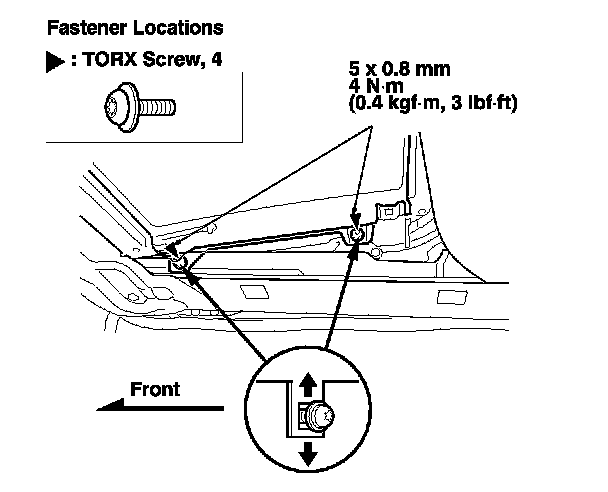 Fastener Locations

▶ : TORX Screw, 4

5 x 0.8 mm
4 N·m
(0.4 kgf·m, 3 lbf·ft)

Front