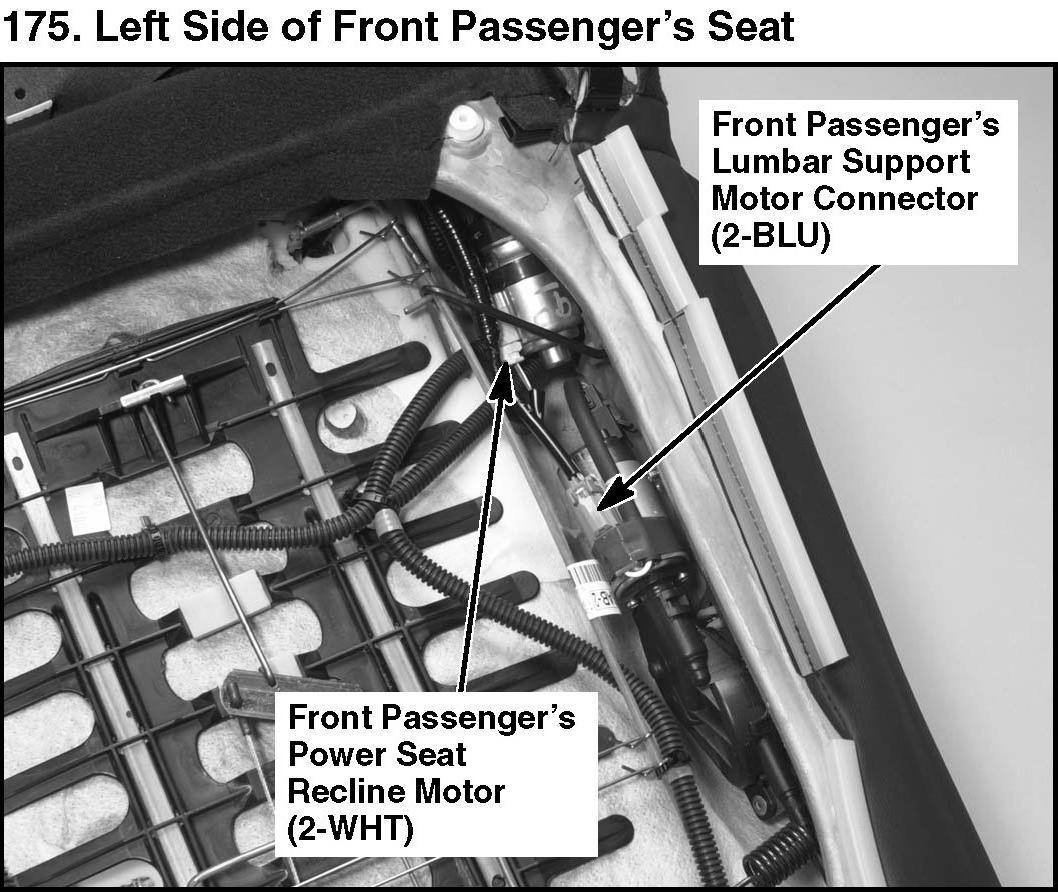 175. Left Side of Front Passenger's Seat

Front Passenger's Lumbar Support Motor Connector (2-BLU)

Front Passenger's Power Seat Recline Motor (2-WHT)