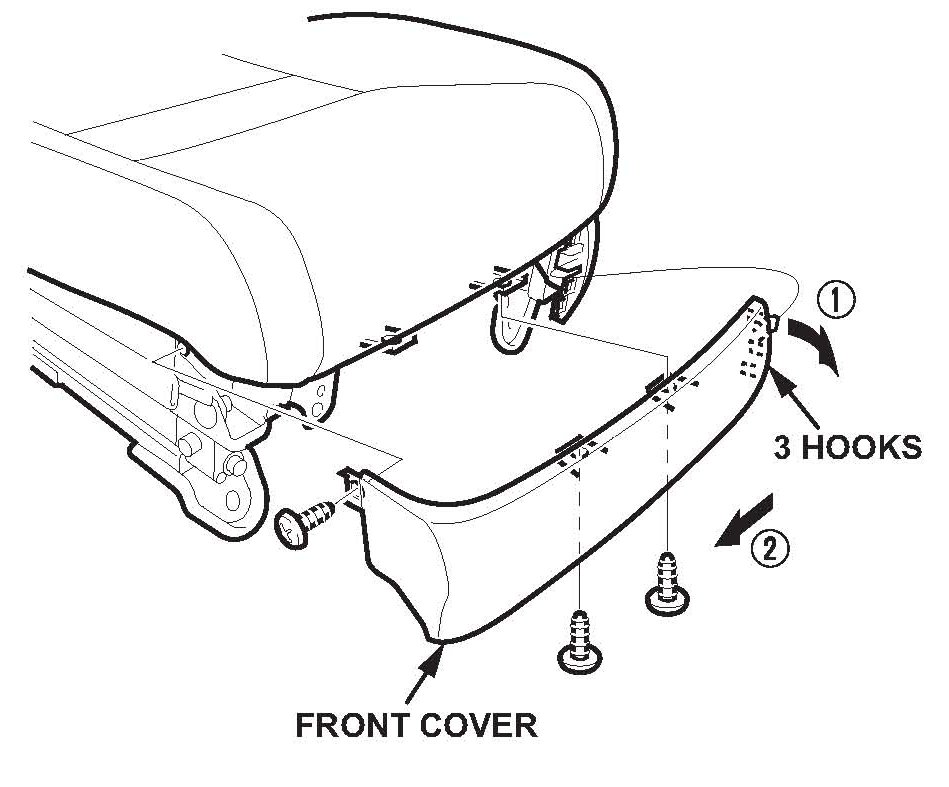 ①
3 HOOKS
②
FRONT COVER