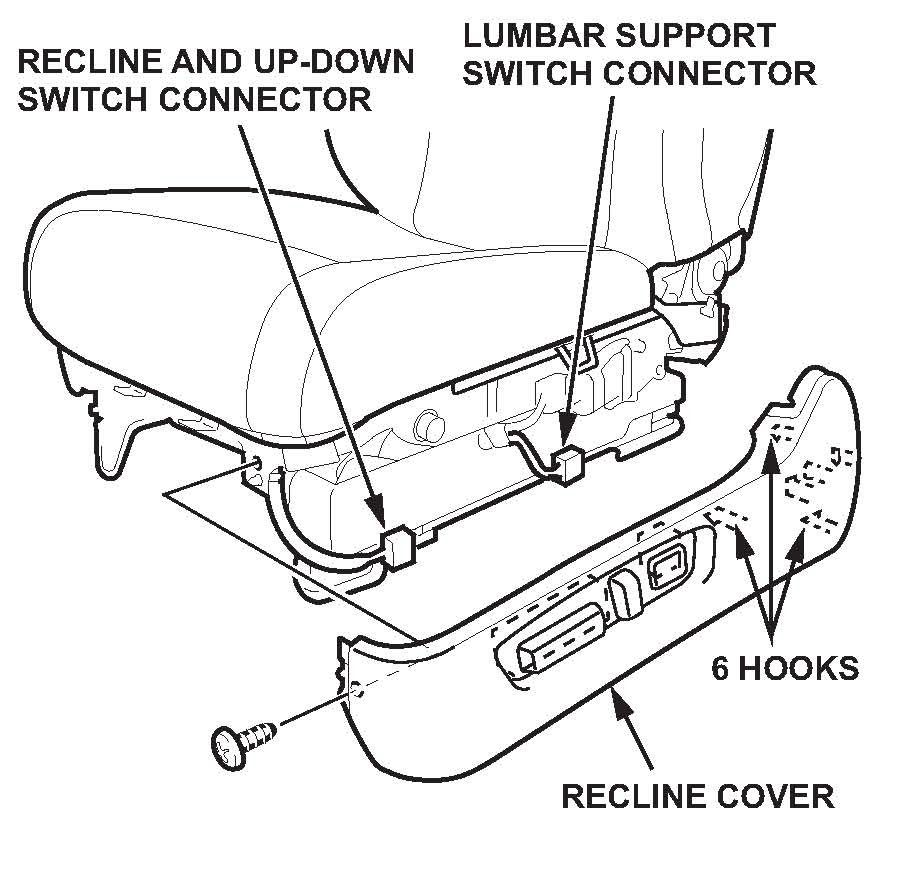 RECLINE AND UP-DOWN SWITCH CONNECTOR

LUMBAR SUPPORT SWITCH CONNECTOR

6 HOOKS

RECLINE COVER