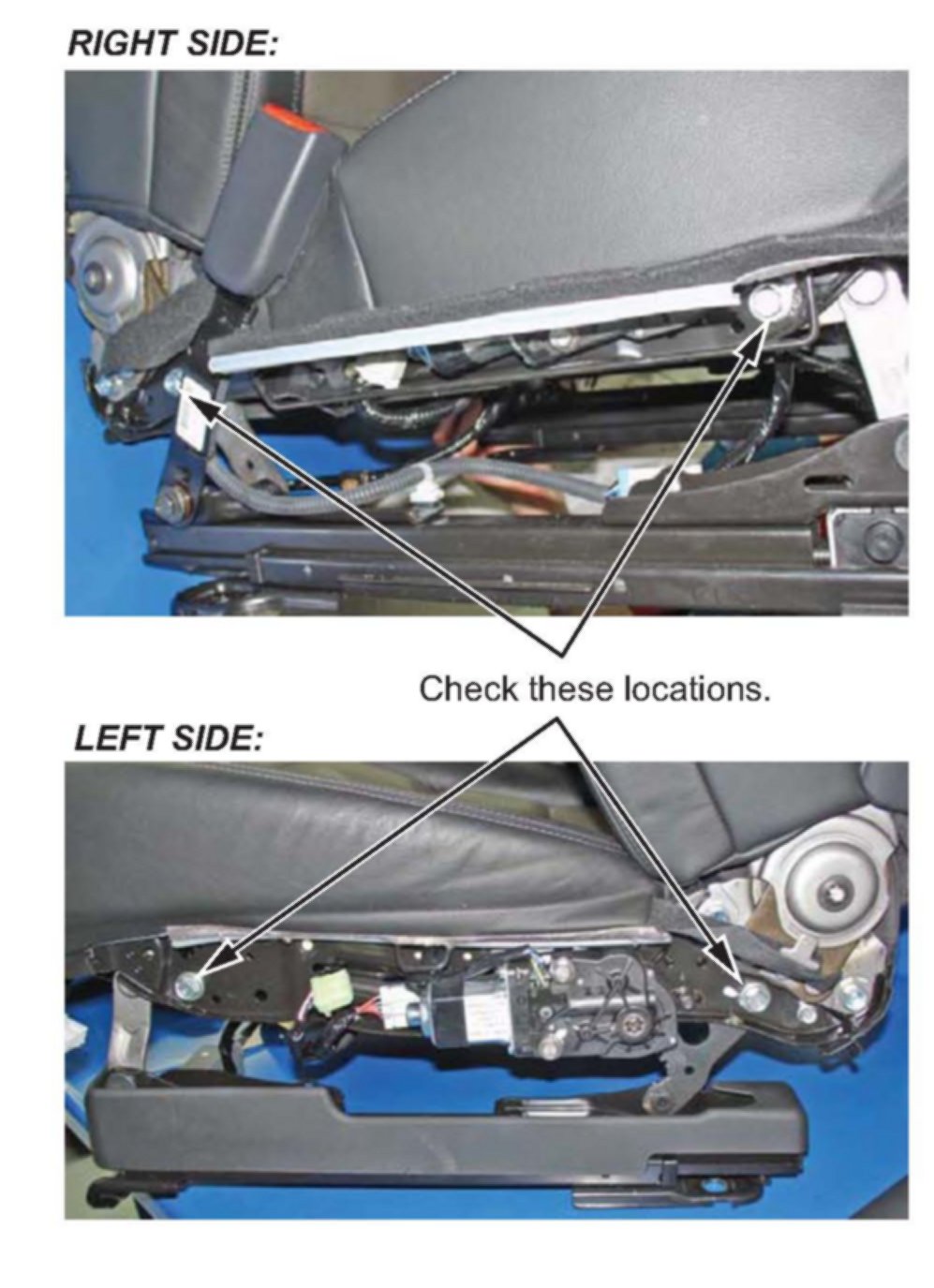 RIGHT SIDE:

Check these locations.

LEFT SIDE: