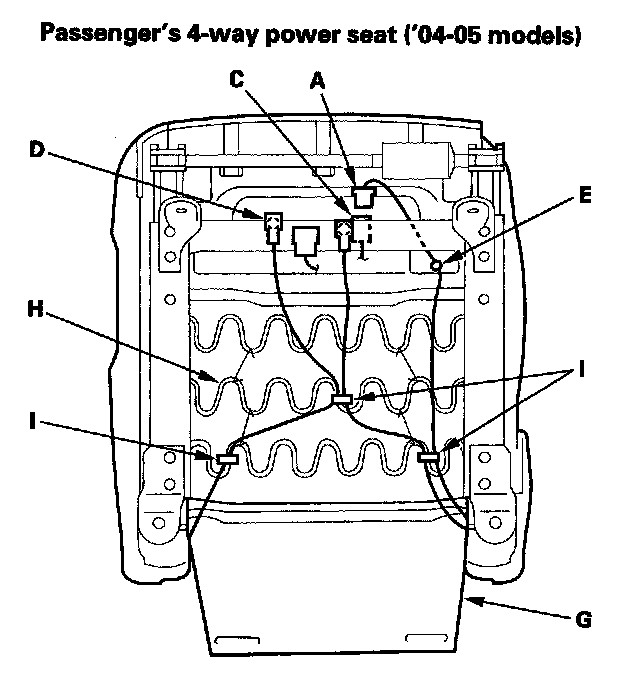 Passenger's 4-way power seat ('04-05 models)

C
A
D
E
H
I
I
G