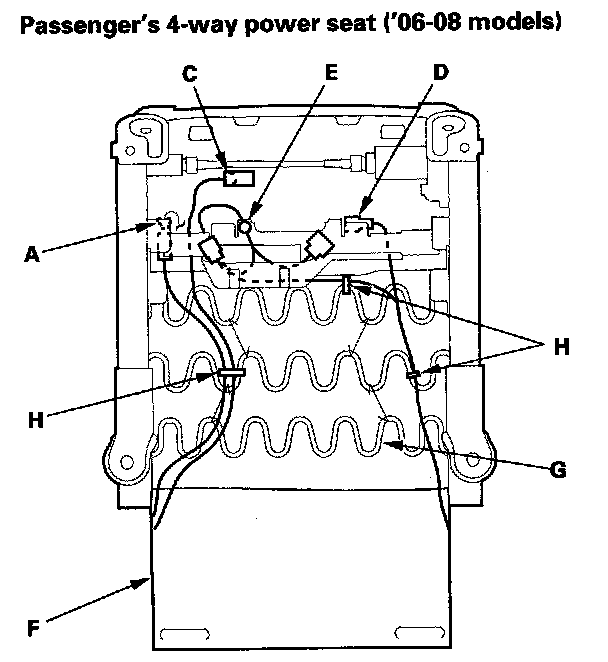 Passenger's 4-way power seat ('06-08 models)

C
E
D
A
H
H
G
F