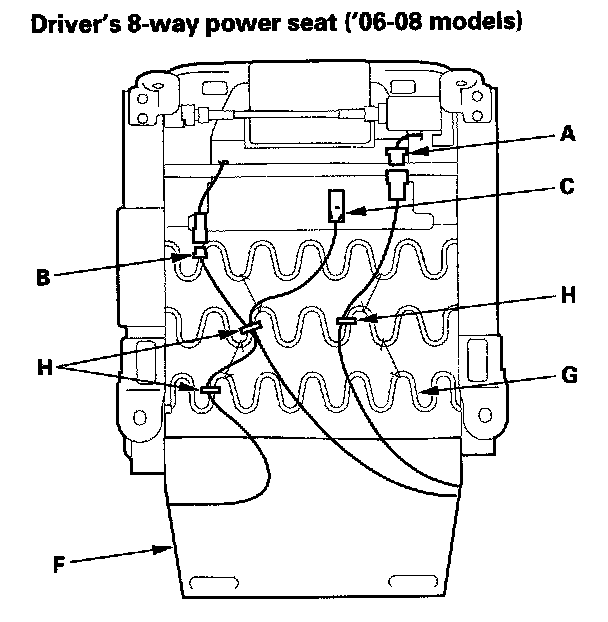 Driver's 8-way power seat ('06-08 models)

A

C

B

H

H

G

F