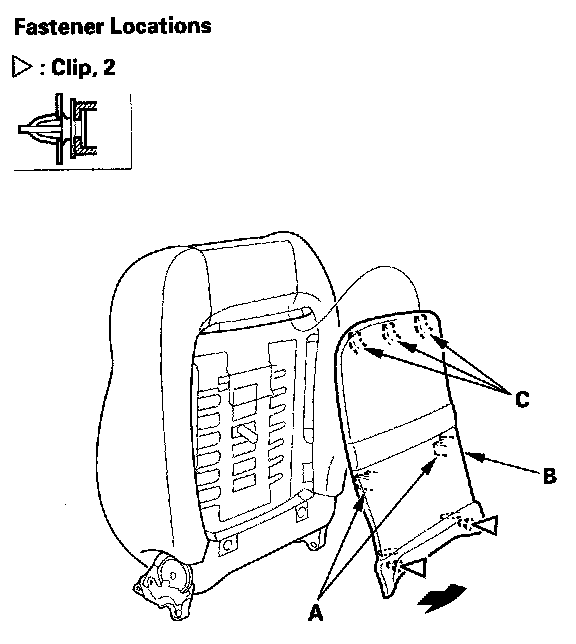 Fastener Locations

▷ : Clip, 2

C

B

A