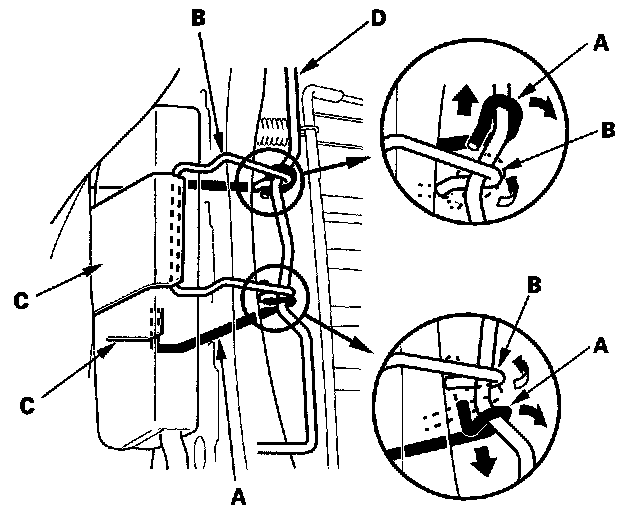 B
D
A
B
C
C
A
B
A