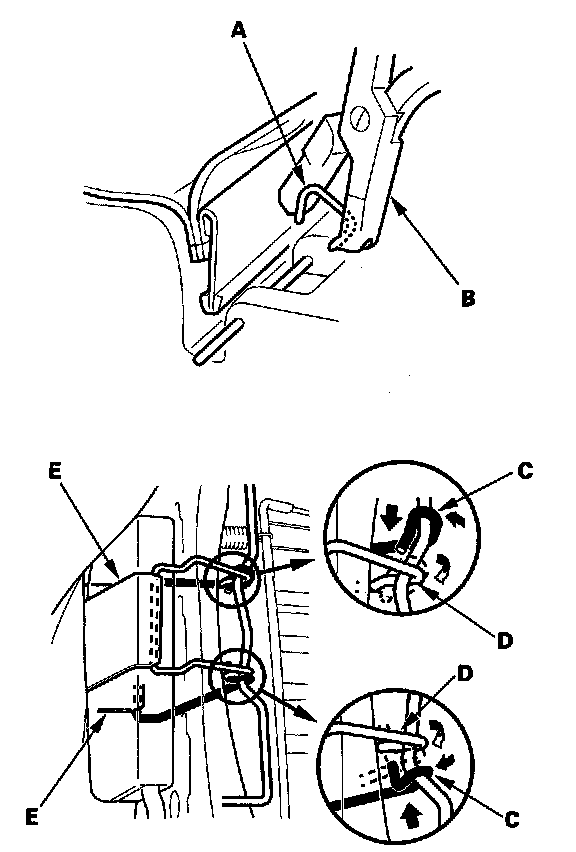 A
B
E
C
D
D
E
C