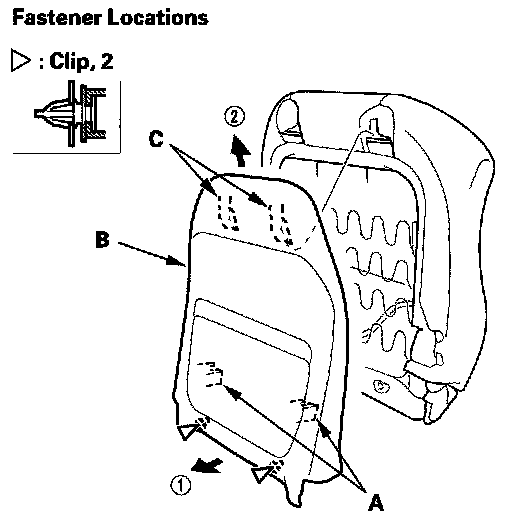 Fastener Locations

▷ : Clip, 2

②

C

B

①

A