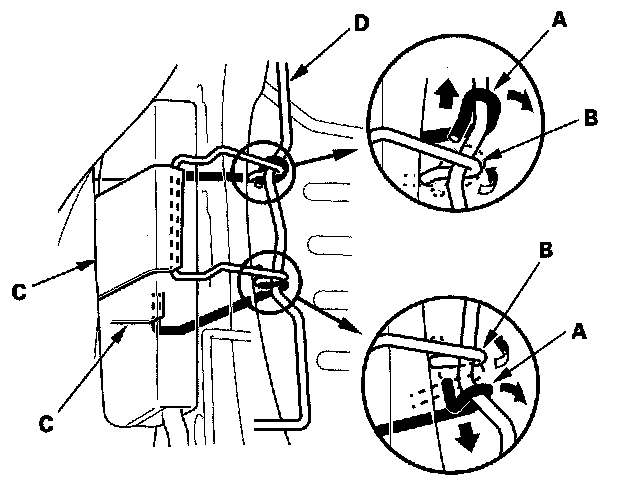 D
A
B
C
B
A
C