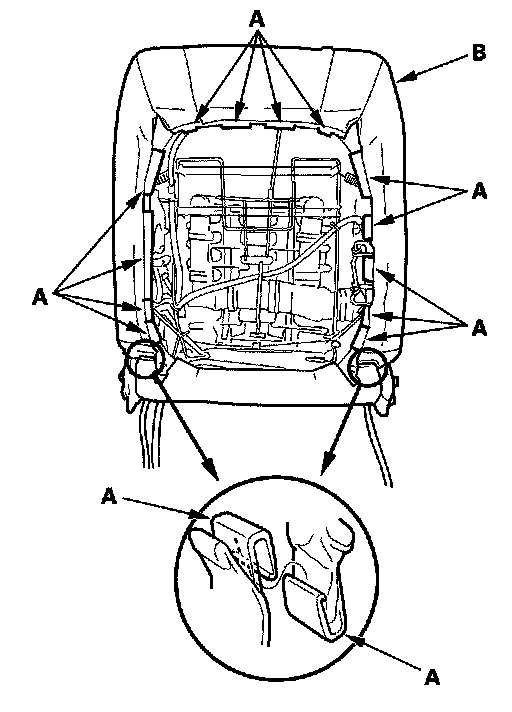 A
B
A
A
A
A
A