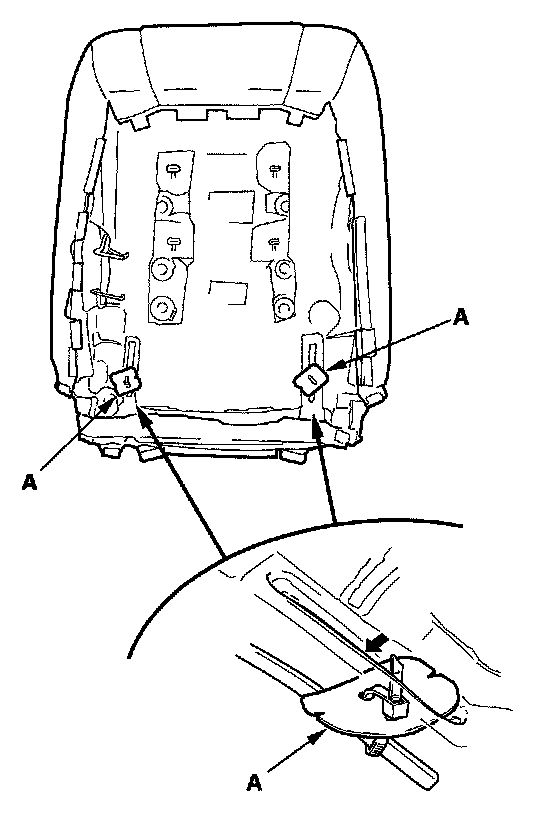 A

A

A