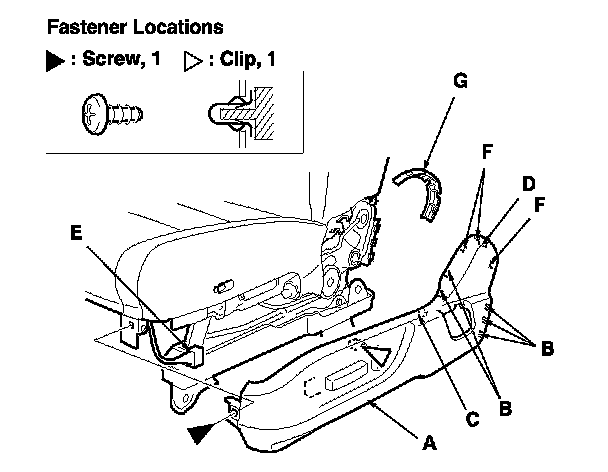 Fastener Locations

▶ : Screw, 1 ▷ : Clip, 1

G

F

D

F

E

B

B

C

A