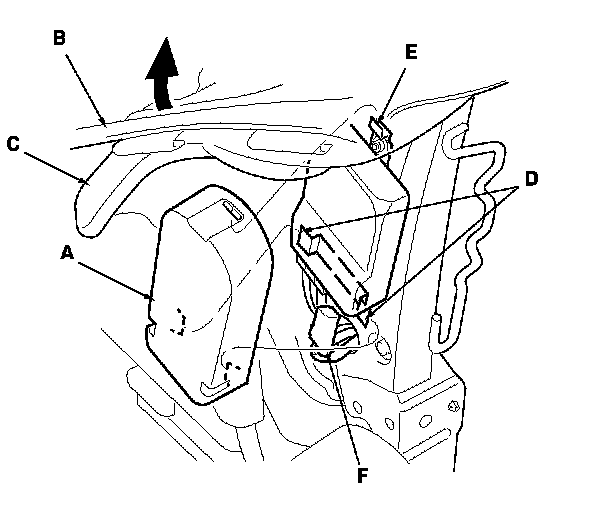 B
E
C
D
A
F