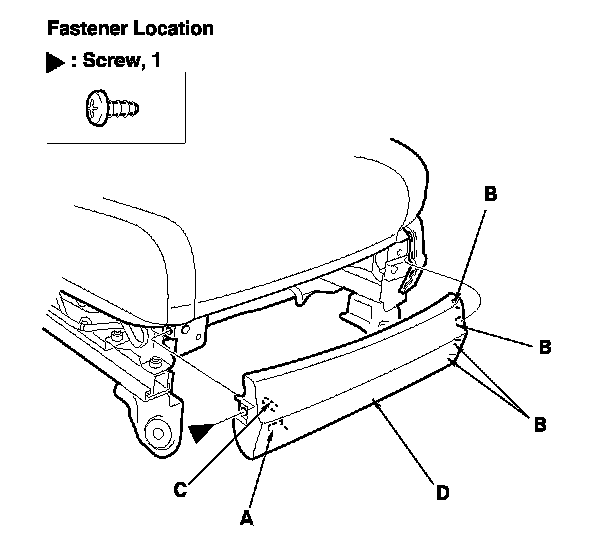 Fastener Location

▶ : Screw, 1

B
B
B
C
D
A