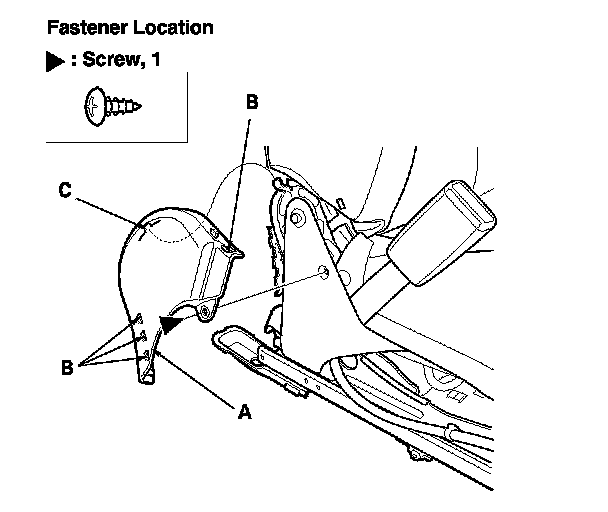 Fastener Location

▶ : Screw, 1

B

C

B

A